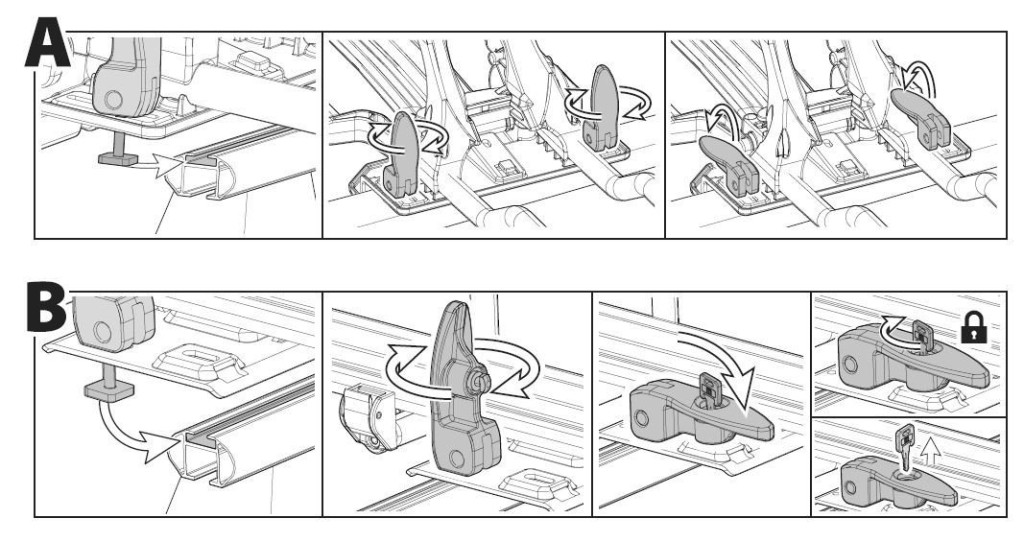 A

B